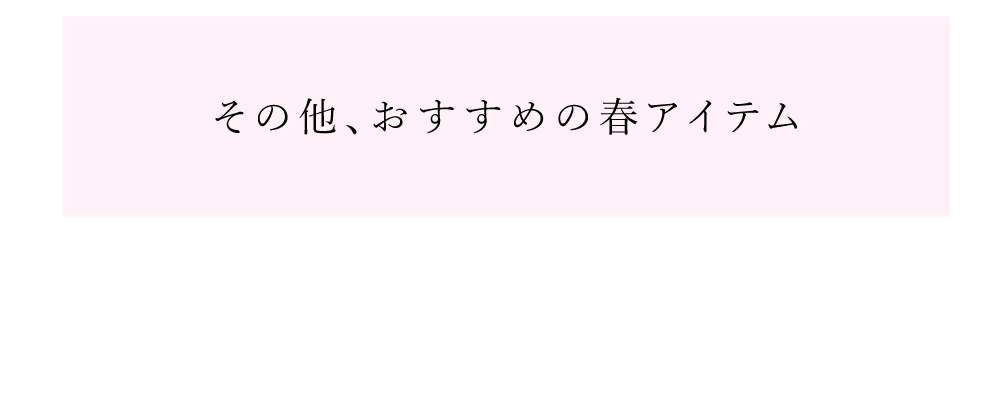 その他、おすすめの春アイテム